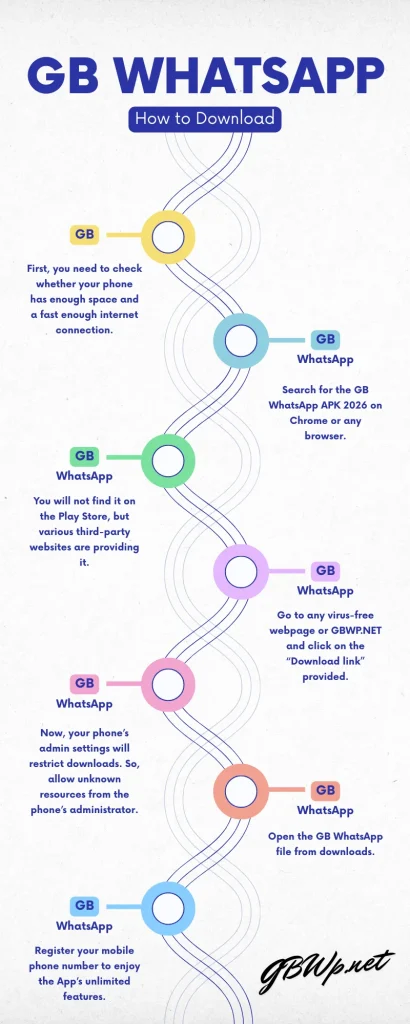 GB WHATSAPP

How to Download

GB

First, you need to check whether your phone has enough space and a fast enough internet connection.

GB
WhatsApp

Search for the GB WhatsApp APK 2026 on Chrome or any browser.

GB
WhatsApp

You will not find it on the Play Store, but various third-party websites are providing it.

GB
WhatsApp

Go to any virus-free webpage or GBWP.NET and click on the "Download link" provided.

GB
WhatsApp

Now, your phone's admin settings will restrict downloads. So, allow unknown resources from the phone's administrator.

GB
WhatsApp

Open the GB WhatsApp file from downloads.

GB
WhatsApp

Register your mobile phone number to enjoy the App's unlimited features.

GBWp.net